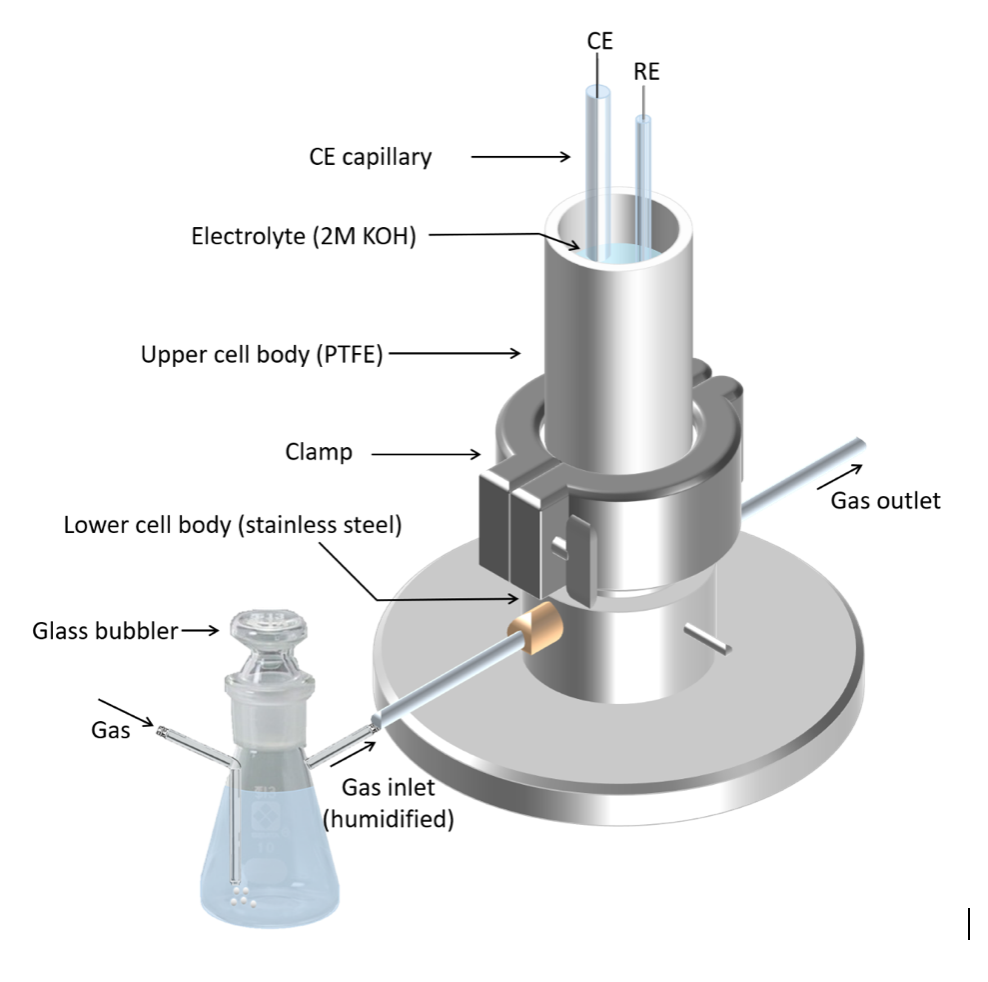 CE
RE
CE capillary
Electrolyte (2M KOH)
Upper cell body (PTFE)
Clamp
Gas outlet
Lower cell body (stainless steel)
Glass bubbler
Gas
Gas inlet (humidified)