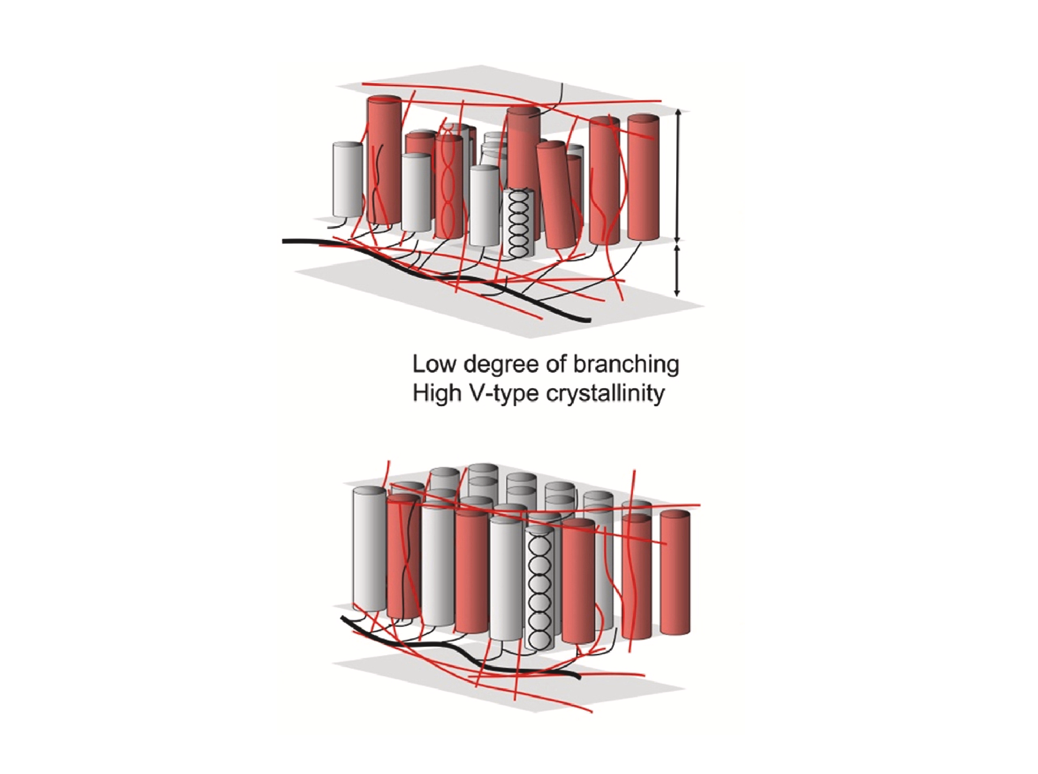 Low degree of branching
High V-type crystallinity